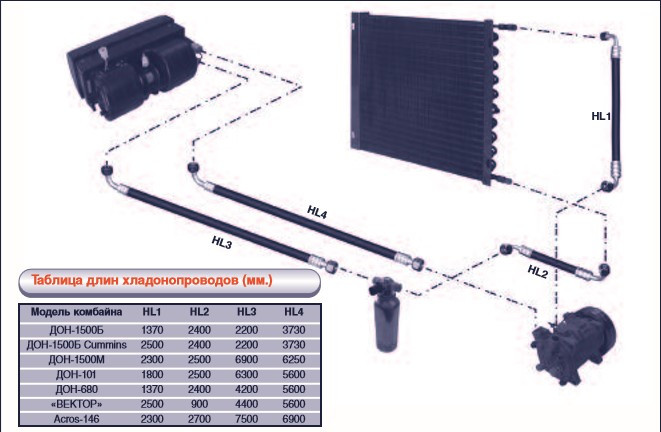 HL1

HL4

HL3

HL2

Таблица длин хладонопроводов (мм.)

| Модель комбайна | HL1 | HL2 | HL3 | HL4 |
|---|---|---|---|---|
| ДОН-1500Б | 1370 | 2400 | 2200 | 3730 |
| ДОН-1500Б Cummins | 2500 | 2400 | 2200 | 3730 |
| ДОН-1500М | 2300 | 2500 | 6900 | 6250 |
| ДОН-101 | 1800 | 2500 | 6300 | 5600 |
| ДОН-680 | 1370 | 2400 | 4200 | 5600 |
| «ВЕКТОР» | 2500 | 900 | 4400 | 5600 |
| Acros-146 | 2300 | 2700 | 7500 | 6900 |