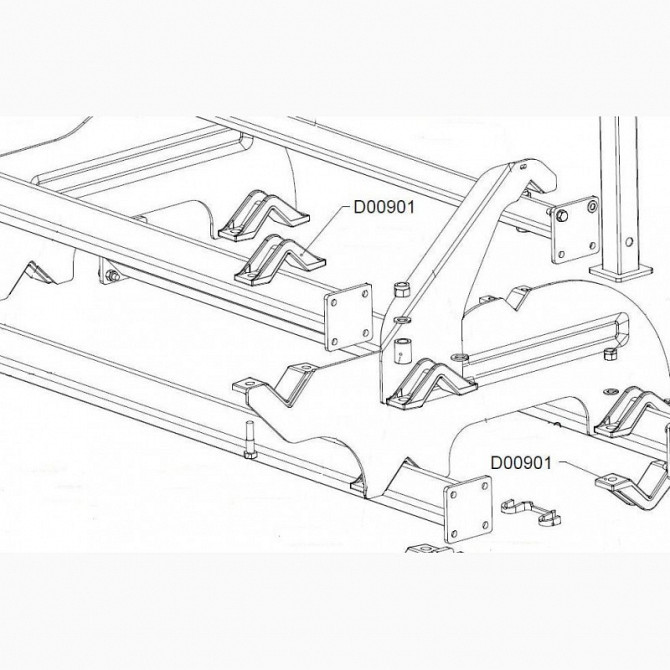 D00901

D00901